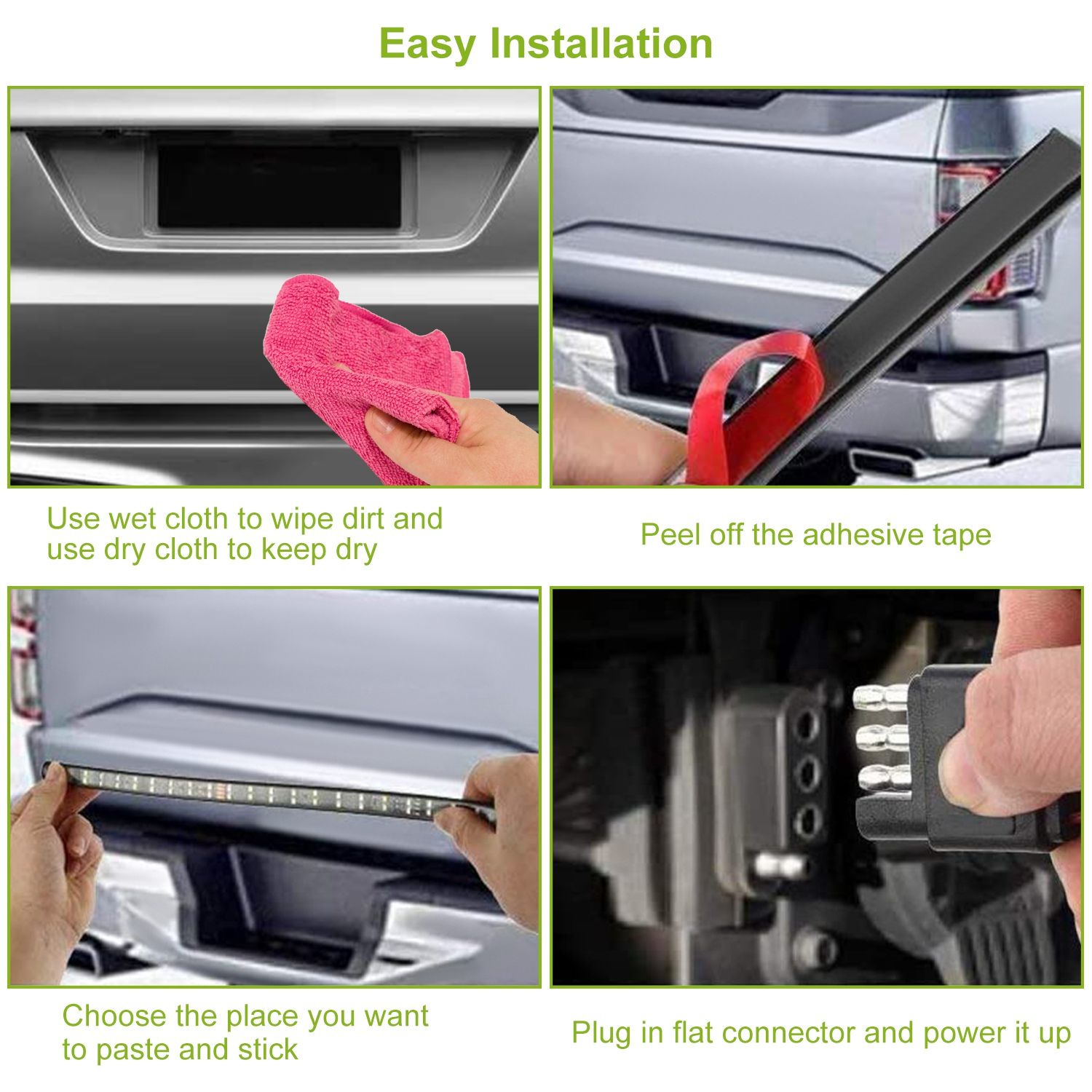 Easy Installation

Use wet cloth to wipe dirt and use dry cloth to keep dry

Peel off the adhesive tape

Choose the place you want to paste and stick

Plug in flat connector and power it up